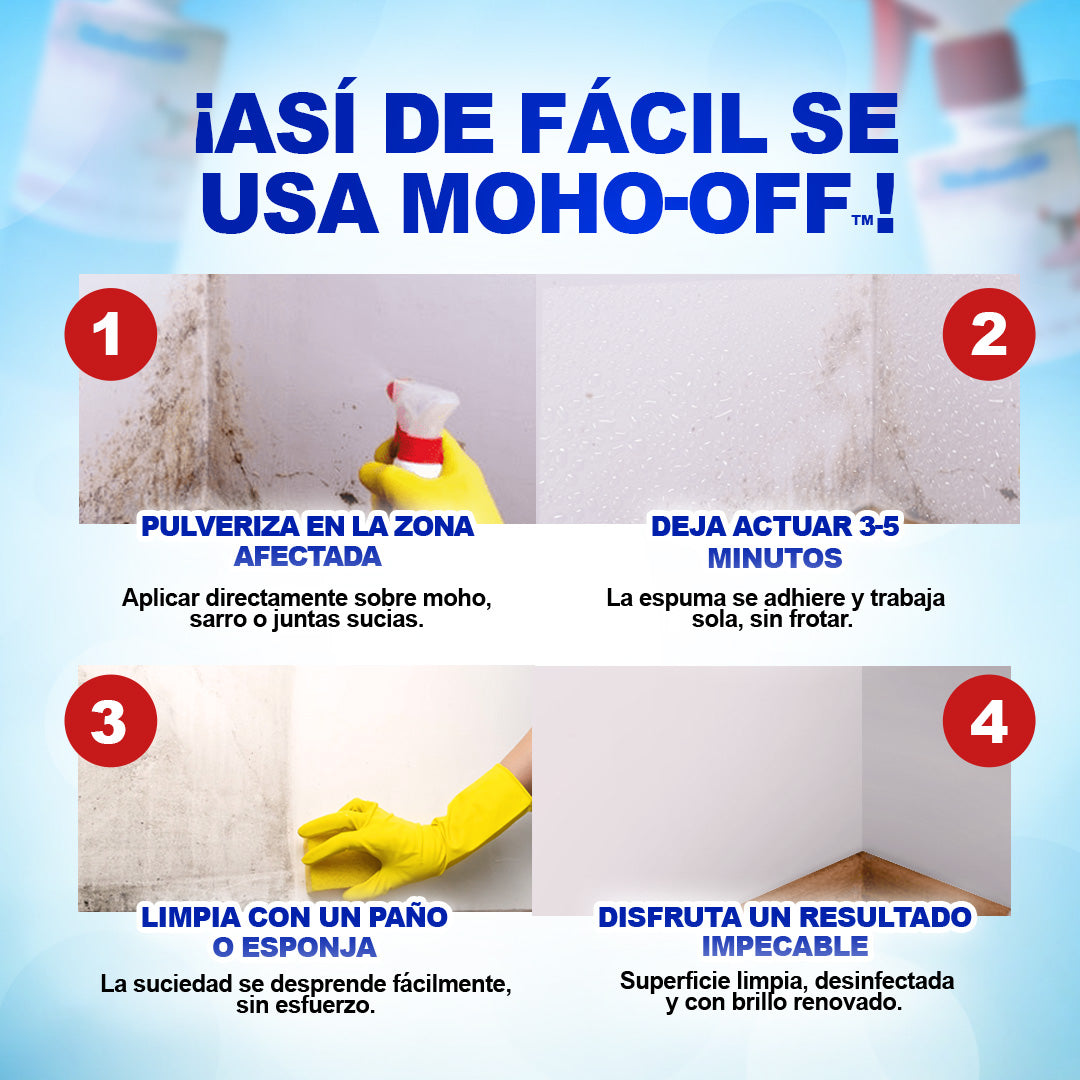 ¡ASÍ DE FÁCIL SE USA MOHO-OFF™!

1

PULVERIZA EN LA ZONA AFECTADA

Aplicar directamente sobre moho, sarro o juntas sucias.

2

DEJA ACTUAR 3-5 MINUTOS

La espuma se adhiere y trabaja sola, sin frotar.

3

LIMPIA CON UN PAÑO O ESPONJA

La suciedad se desprende fácilmente, sin esfuerzo.

4

DISFRUTA UN RESULTADO IMPECABLE

Superficie limpia, desinfectada y con brillo renovado.