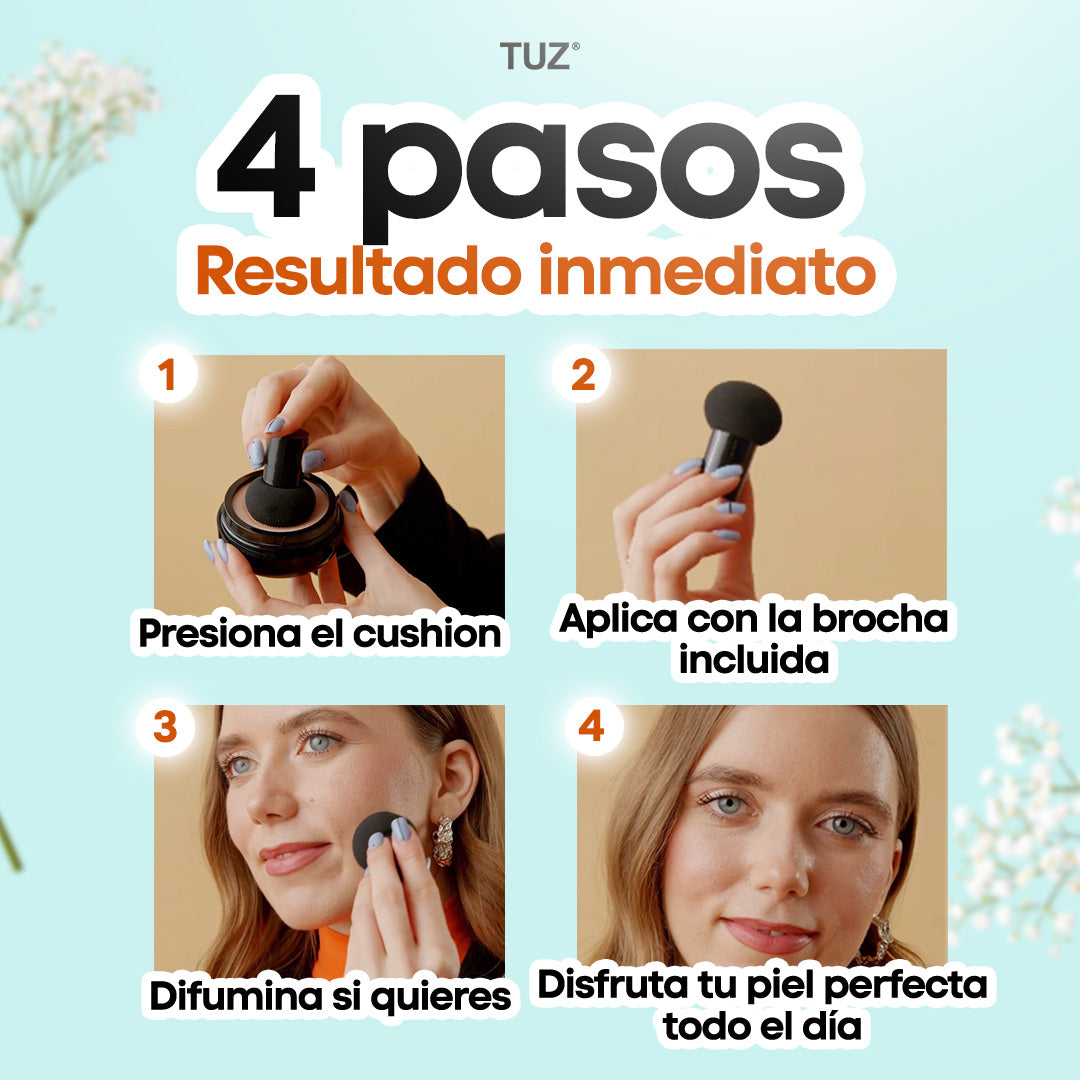 TUZ®

4 pasos

Resultado inmediato

1

Presiona el cushion

2

Aplica con la brocha incluida

3

Difumina si quieres

4

Disfruta tu piel perfecta todo el día